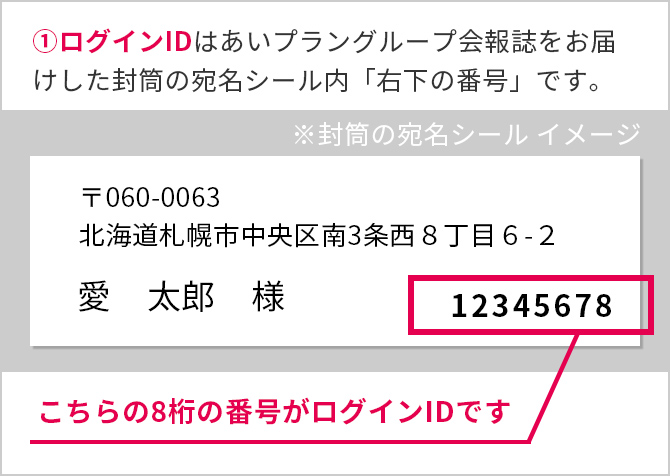 ①ログインIDはあいプラングループ会報誌をお届けした封筒の宛名シール内「右下の番号」です。

※封筒の宛名シール イメージ

〒060-0063
北海道札幌市中央区南3条西８丁目６-２

愛　太郎　様

12345678

こちらの8桁の番号がログインIDです